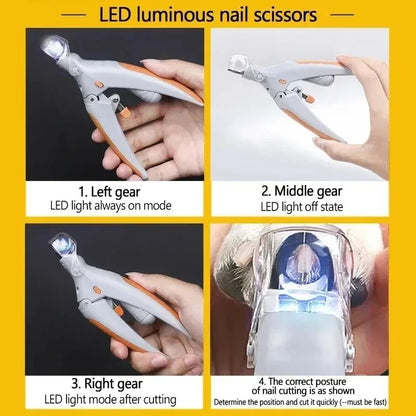 LED luminous nail scissors

1. Left gear
LED light always on mode

2. Middle gear
LED light off state

3. Right gear
LED light mode after cutting

4. The correct posture of nail cutting is as shown
Determine the position and cut it quickly (--must be fast)